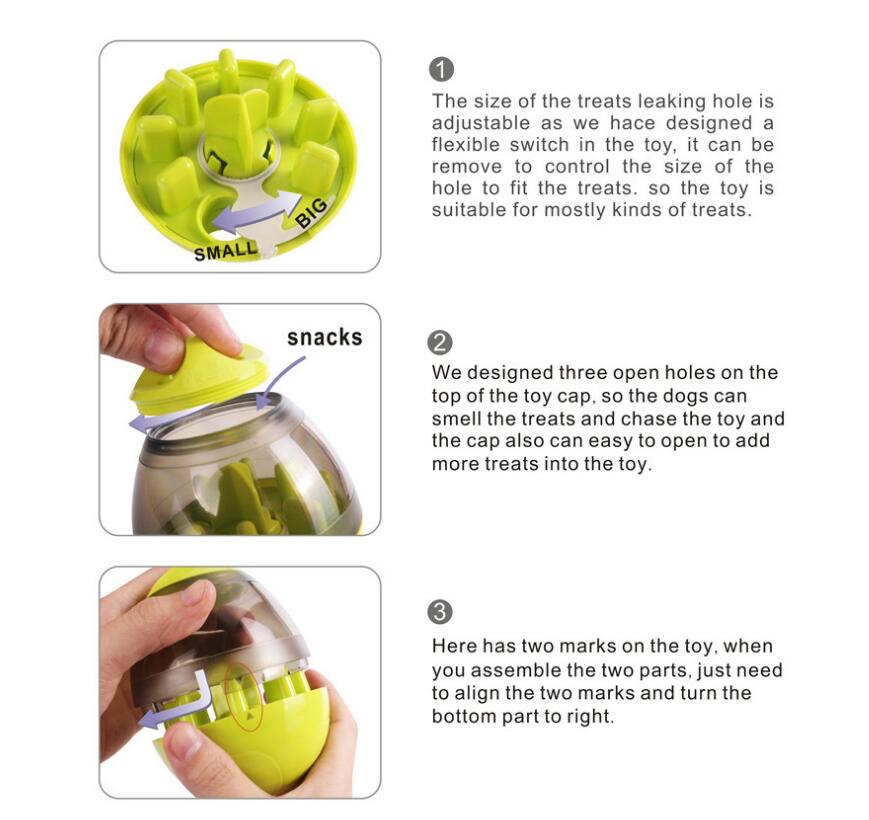 SMALL
BIG

1
The size of the treats leaking hole is adjustable as we hace designed a flexible switch in the toy, it can be remove to control the size of the hole to fit the treats. so the toy is suitable for mostly kinds of treats.

snacks

2
We designed three open holes on the top of the toy cap, so the dogs can smell the treats and chase the toy and the cap also can easy to open to add more treats into the toy.

3
Here has two marks on the toy, when you assemble the two parts, just need to align the two marks and turn the bottom part to right.