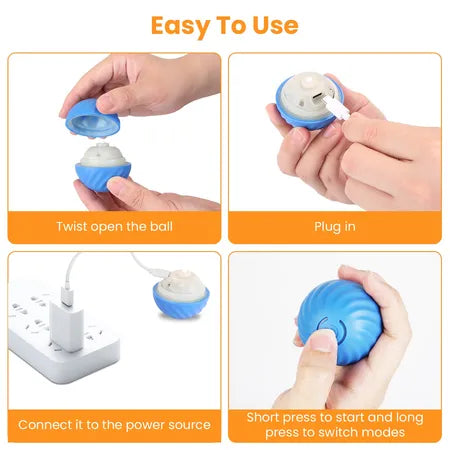 Easy To Use

Twist open the ball

Plug in

Connect it to the power source

Short press to start and long press to switch modes